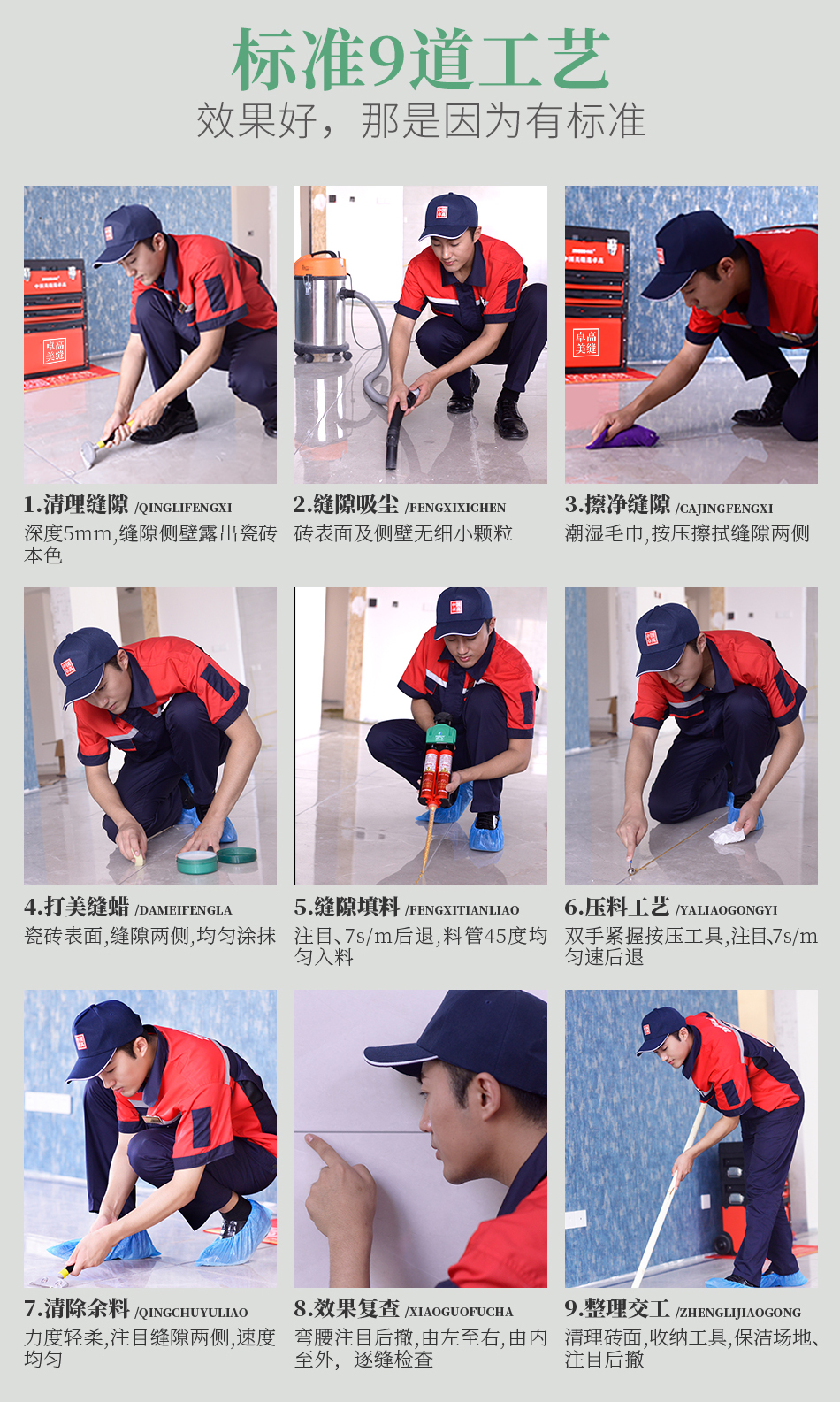 标准9道工艺
效果好，那是因为有标准

卓高美缝

1.清理缝隙 /QINGLIFENGXI
深度5mm,缝隙侧壁露出瓷砖本色

2.缝隙吸尘 /FENGXIXICHEN
砖表面及侧壁无细小颗粒

卓高美缝

3.擦净缝隙 /CAJINGFENGXI
潮湿毛巾,按压擦拭缝隙两侧

4.打美缝蜡 /DAMEIFENGLA
瓷砖表面,缝隙两侧,均匀涂抹

5.缝隙填料 /FENGXITIANLIAO
注目、7s/m后退,料管45度均匀入料

6.压料工艺 /YALIAOGONGYI
双手紧握按压工具,注目,7s/m匀速后退

7.清除余料 /QINGCHUYULIAO
力度轻柔,注目缝隙两侧,速度均匀

8.效果复查 /XIAOGUOFUCHA
弯腰注目后撤,由左至右,由内至外，逐缝检查

9.整理交工 /ZHENGLIJIAOGONG
清理砖面,收纳工具,保洁场地、注目后撤